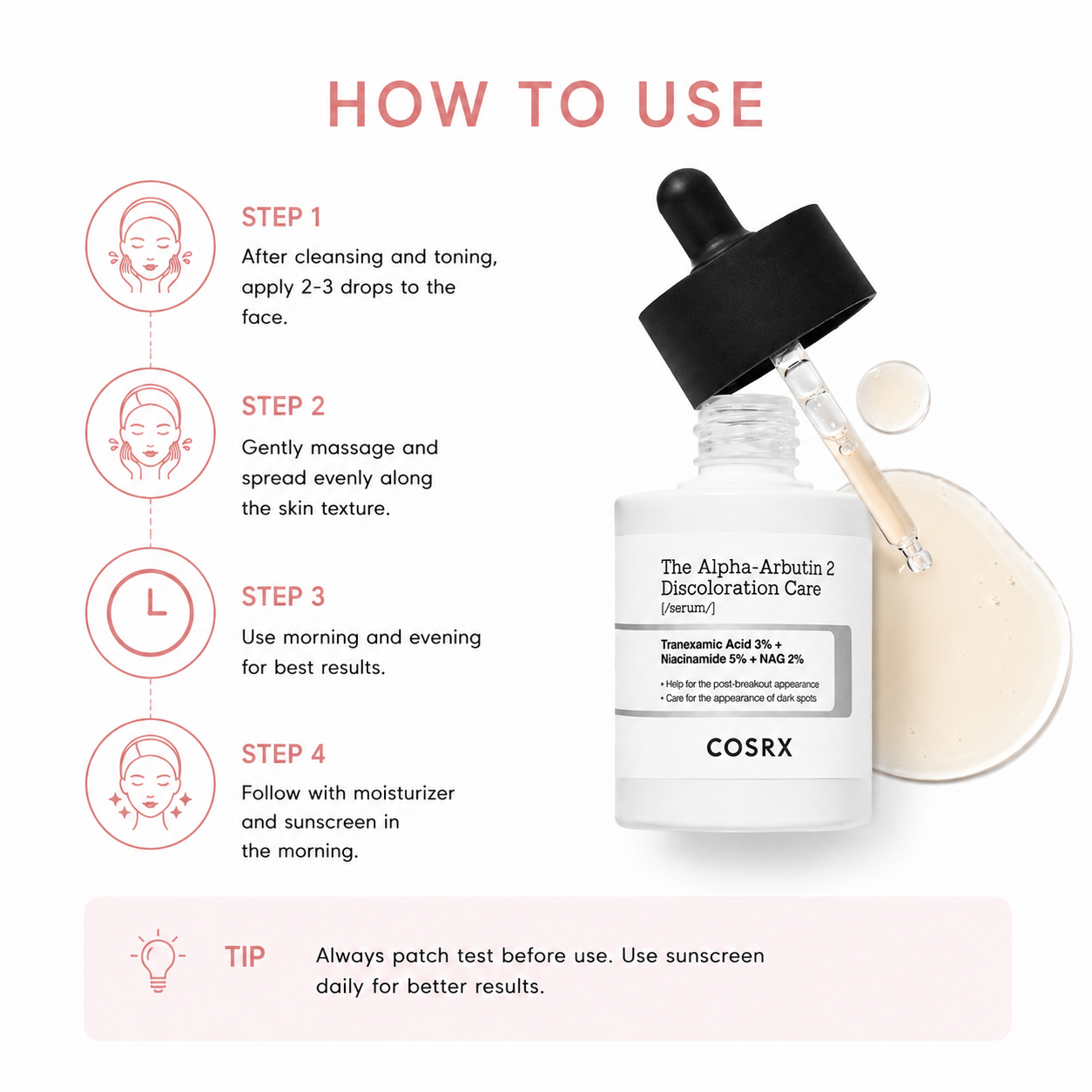 HOW TO USE

STEP 1
After cleansing and toning, apply 2-3 drops to the face.

STEP 2
Gently massage and spread evenly along the skin texture.

STEP 3
Use morning and evening for best results.

STEP 4
Follow with moisturizer and sunscreen in the morning.

The Alpha-Arbutin 2 Discoloration Care
[/serum/]

Tranexamic Acid 3% + Niacinamide 5% + NAG 2%

• Help for the post-breakout appearance
• Care for the appearance of dark spots

COSRX

TIP
Always patch test before use. Use sunscreen daily for better results.